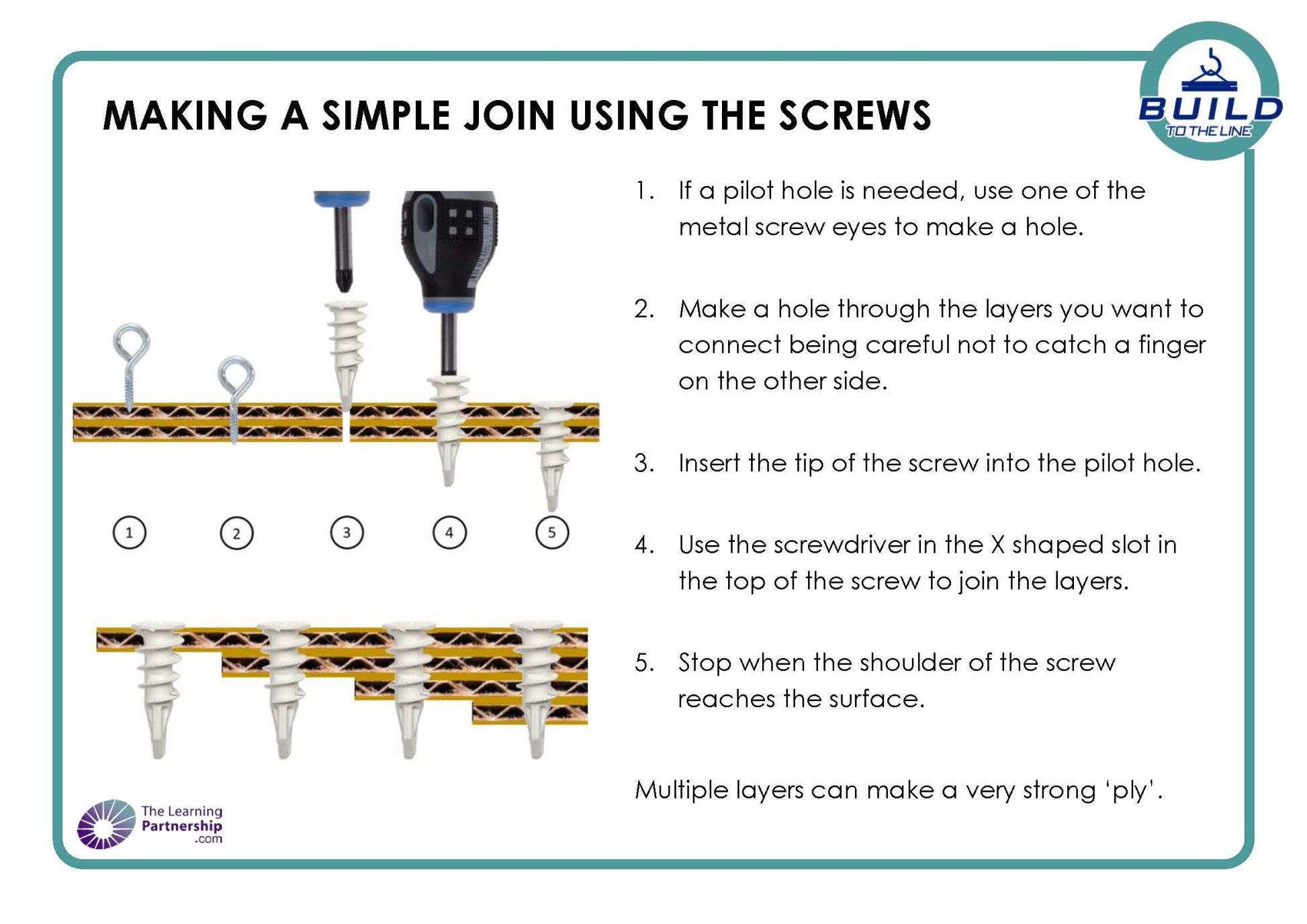 MAKING A SIMPLE JOIN USING THE SCREWS

BUILD
TO THE LINE

1
2
3
4
5

1. If a pilot hole is needed, use one of the metal screw eyes to make a hole.

2. Make a hole through the layers you want to connect being careful not to catch a finger on the other side.

3. Insert the tip of the screw into the pilot hole.

4. Use the screwdriver in the X shaped slot in the top of the screw to join the layers.

5. Stop when the shoulder of the screw reaches the surface.

Multiple layers can make a very strong 'ply'.

The Learning Partnership .com