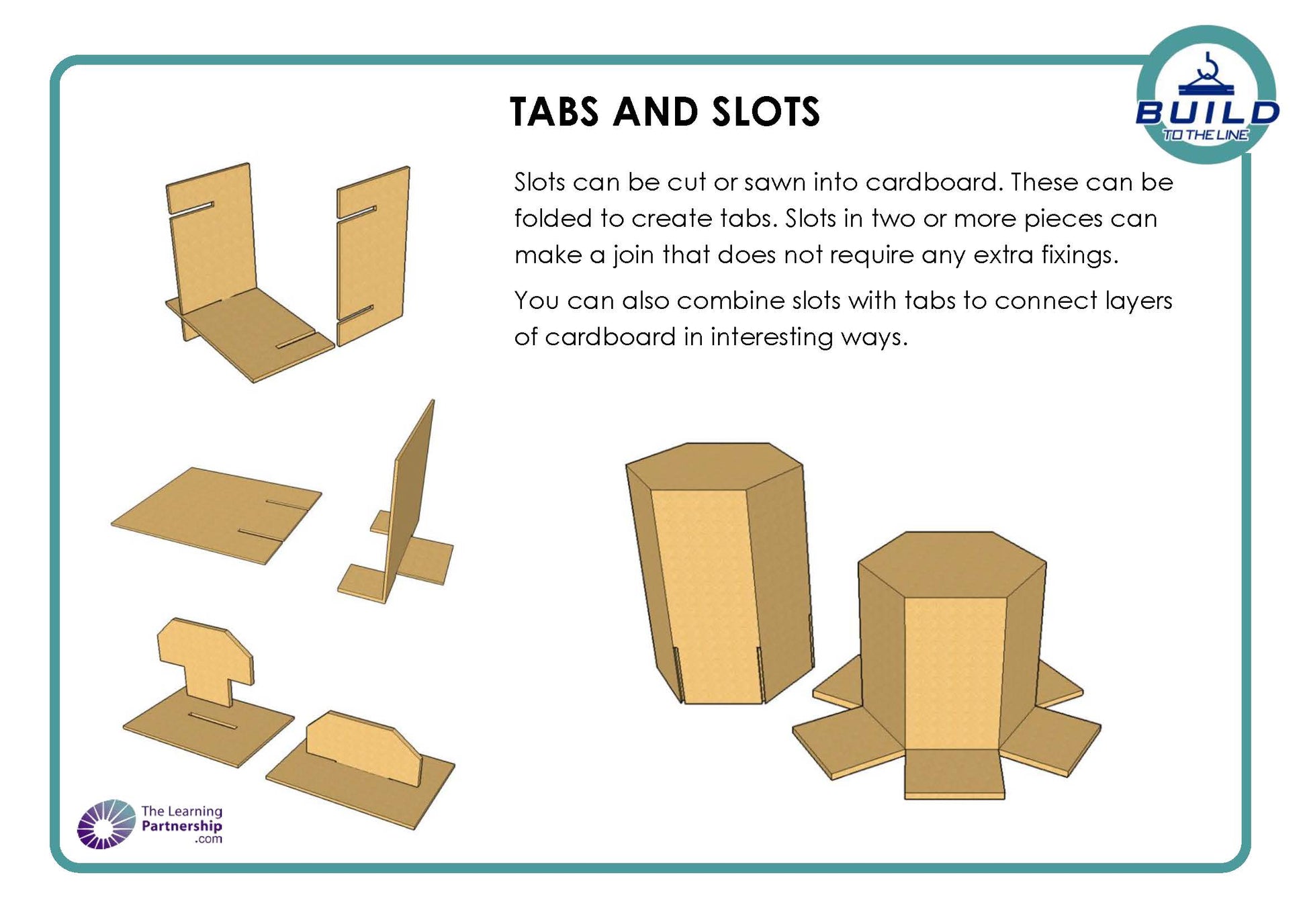 TABS AND SLOTS

BUILD
TO THE LINE

Slots can be cut or sawn into cardboard. These can be folded to create tabs. Slots in two or more pieces can make a join that does not require any extra fixings.

You can also combine slots with tabs to connect layers of cardboard in interesting ways.

The Learning Partnership .com