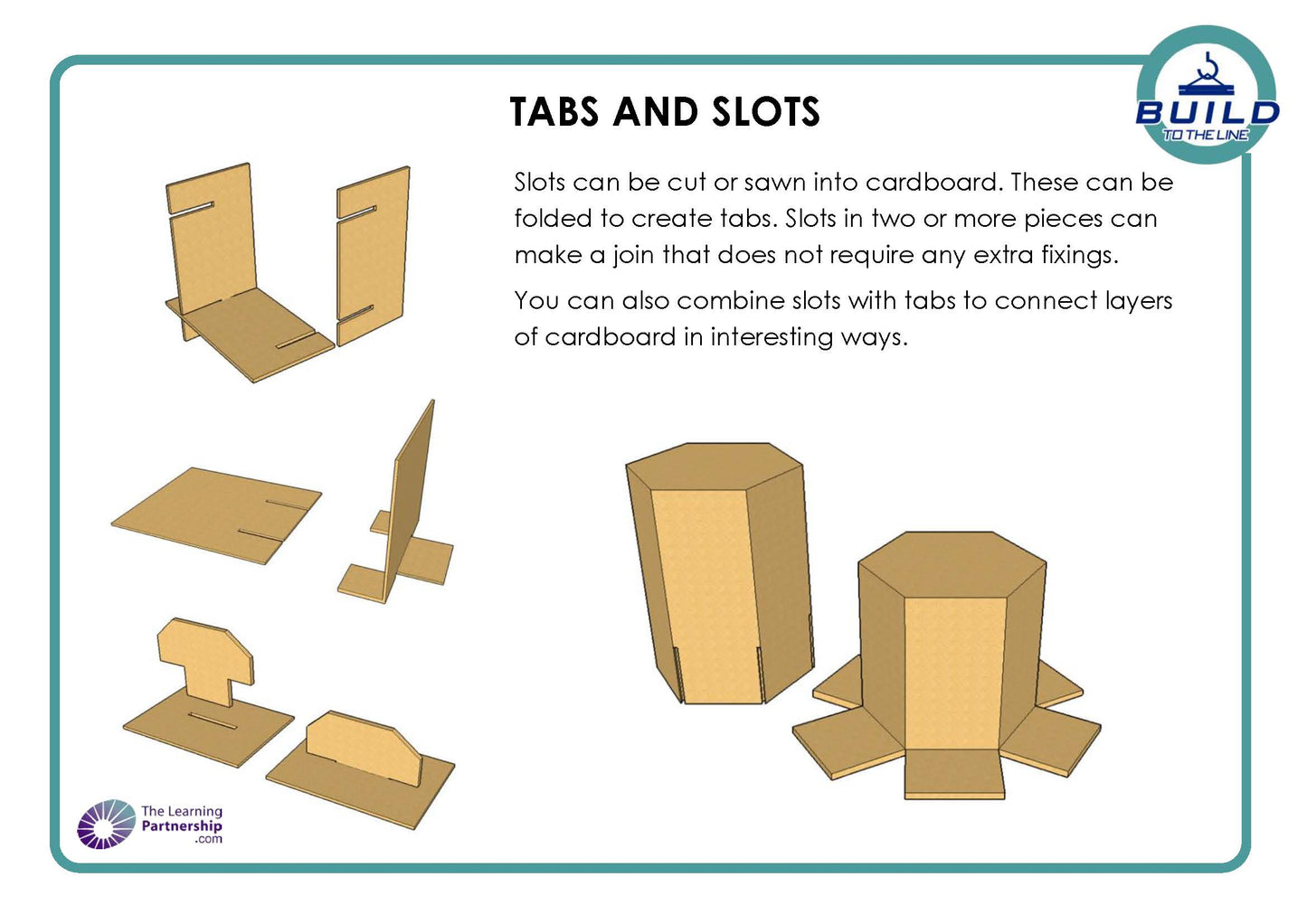 TABS AND SLOTS

BUILD
TO THE LINE

Slots can be cut or sawn into cardboard. These can be folded to create tabs. Slots in two or more pieces can make a join that does not require any extra fixings.

You can also combine slots with tabs to connect layers of cardboard in interesting ways.

The Learning Partnership .com