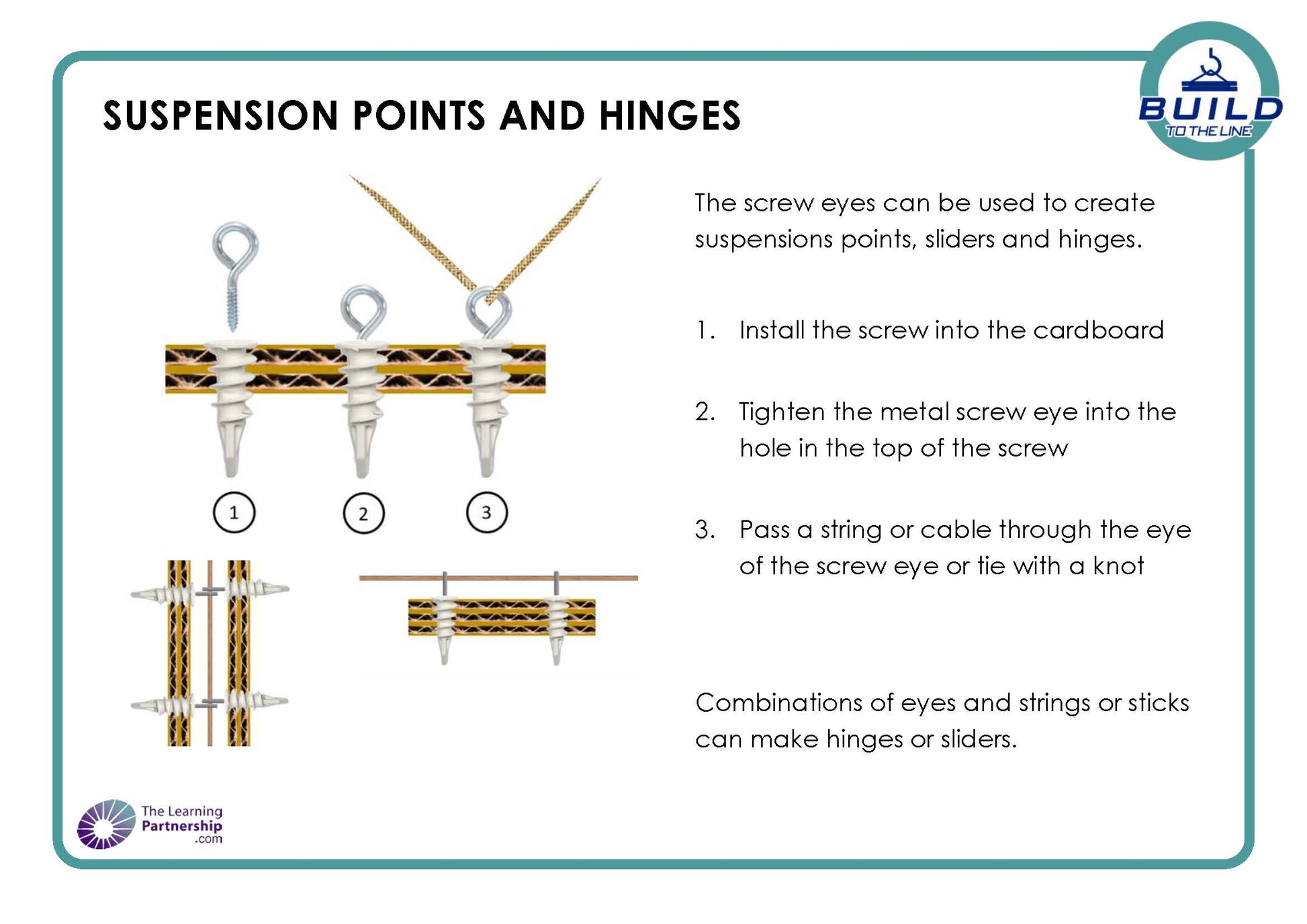 SUSPENSION POINTS AND HINGES

BUILD
TO THE LINE

1

2

3

The screw eyes can be used to create suspensions points, sliders and hinges.

1. Install the screw into the cardboard

2. Tighten the metal screw eye into the hole in the top of the screw

3. Pass a string or cable through the eye of the screw eye or tie with a knot

Combinations of eyes and strings or sticks can make hinges or sliders.

The Learning Partnership .com