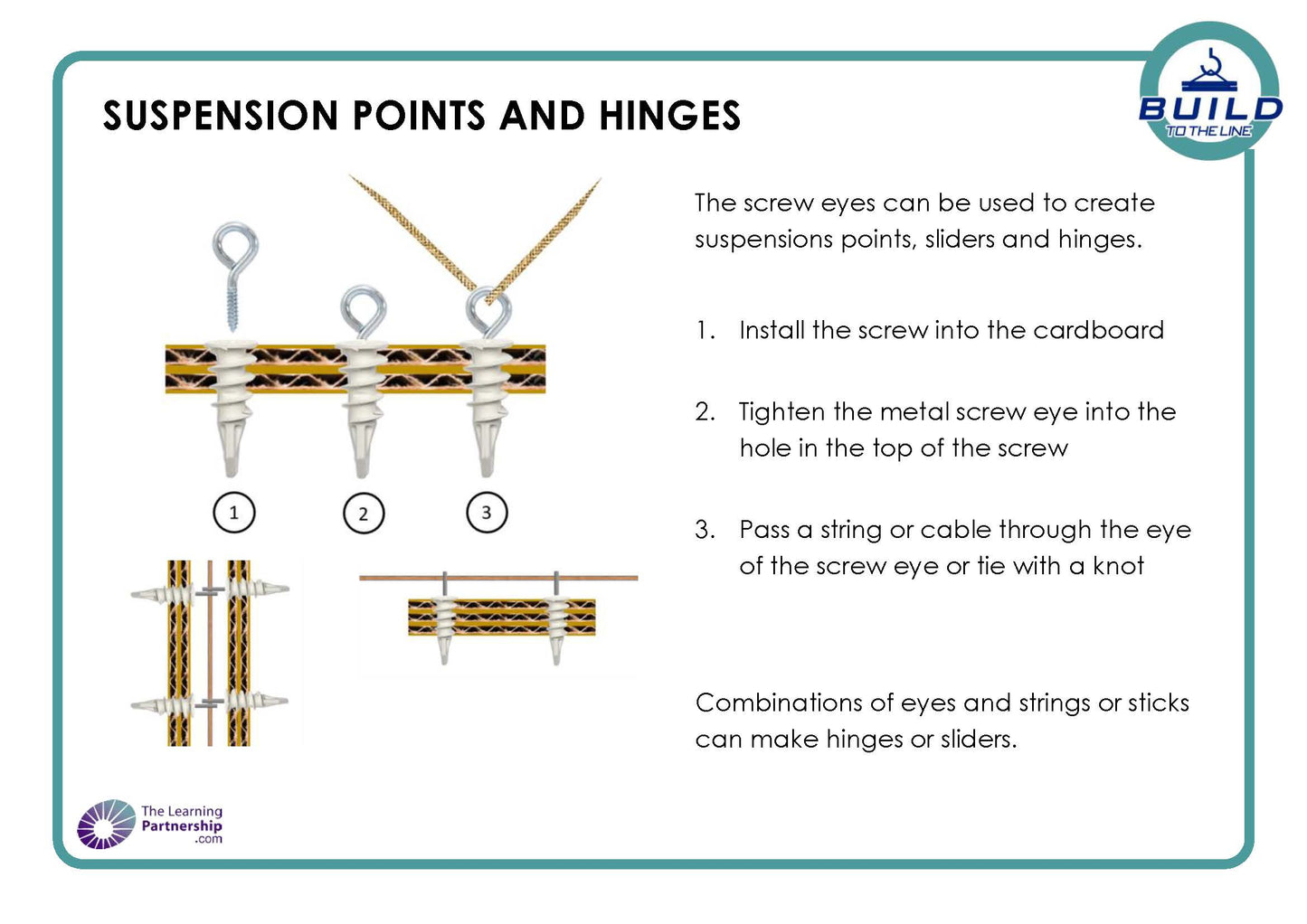 SUSPENSION POINTS AND HINGES

BUILD
TO THE LINE

1
2
3

The screw eyes can be used to create suspensions points, sliders and hinges.

1. Install the screw into the cardboard

2. Tighten the metal screw eye into the hole in the top of the screw

3. Pass a string or cable through the eye of the screw eye or tie with a knot

Combinations of eyes and strings or sticks can make hinges or sliders.

The Learning Partnership .com