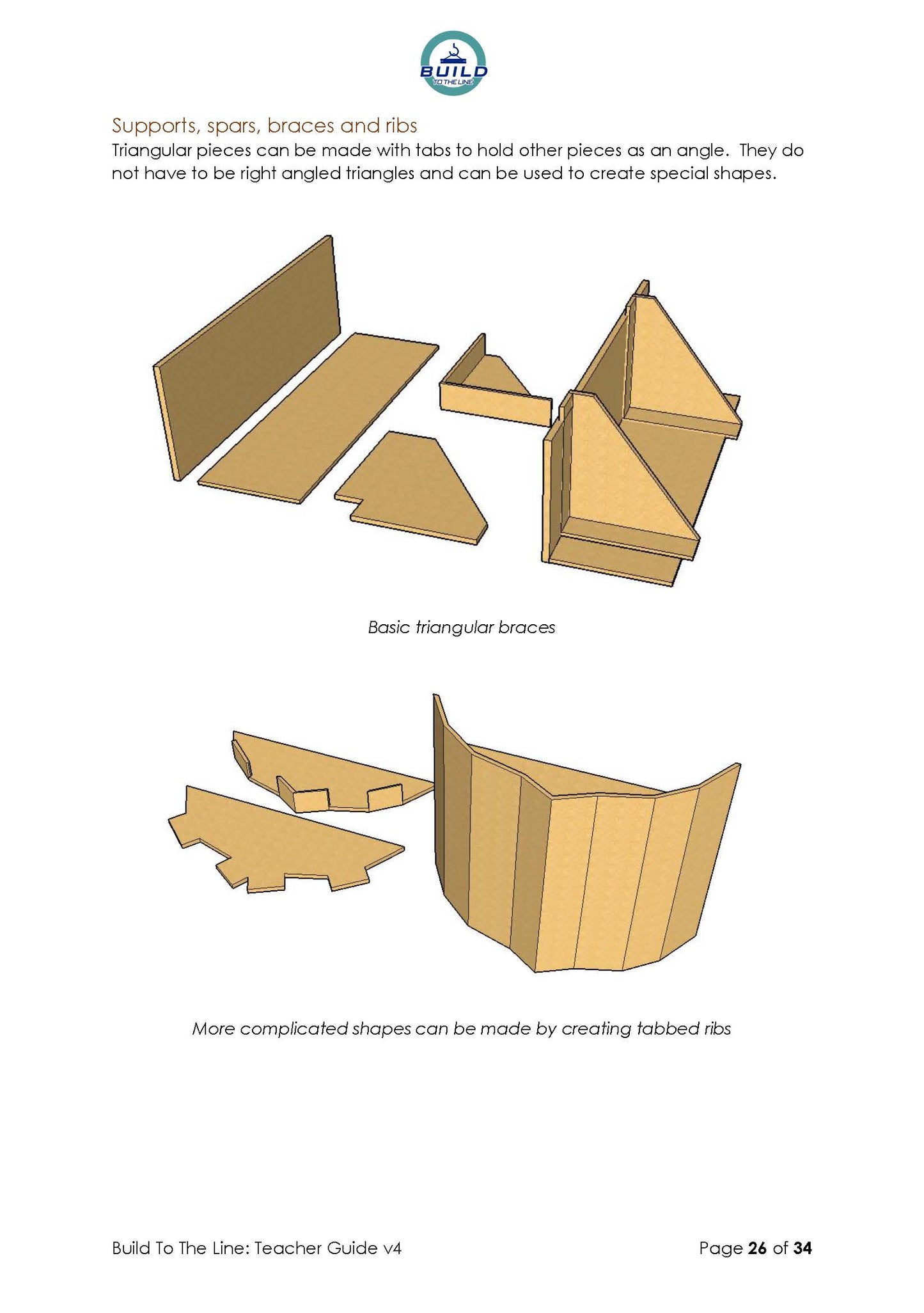 BUILD
TO THE LINE

Supports, spars, braces and ribs
Triangular pieces can be made with tabs to hold other pieces as an angle. They do not have to be right angled triangles and can be used to create special shapes.

Basic triangular braces

More complicated shapes can be made by creating tabbed ribs

Build To The Line: Teacher Guide v4

Page 26 of 34