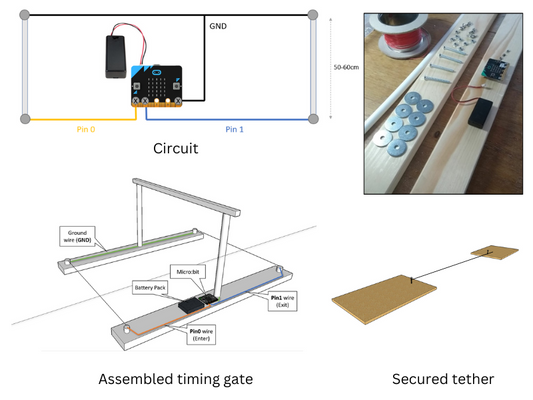 GND

50-60cm

Pin 0

Pin 1

Circuit

Ground wire (GND)

Micro:bit

Battery Pack

Pin1 wire (Exit)

Pin0 wire (Enter)

Assembled timing gate

Secured tether